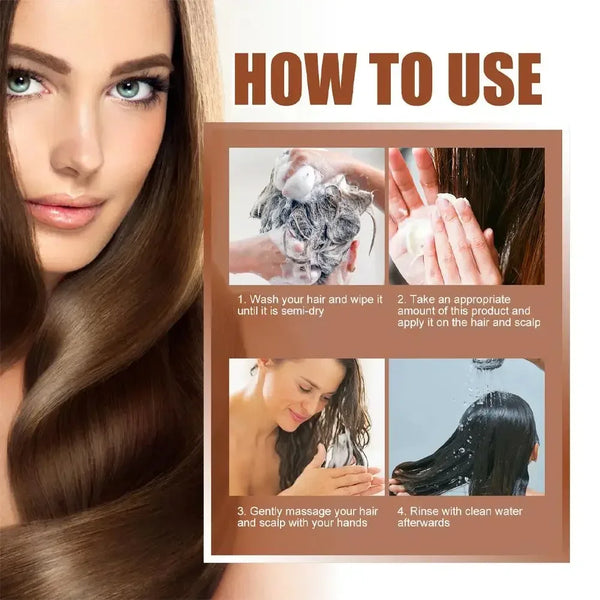 HOW TO USE

1. Wash your hair and wipe it until it is semi-dry

2. Take an appropriate amount of this product and apply it on the hair and scalp

3. Gently massage your hair and scalp with your hands

4. Rinse with clean water afterwards